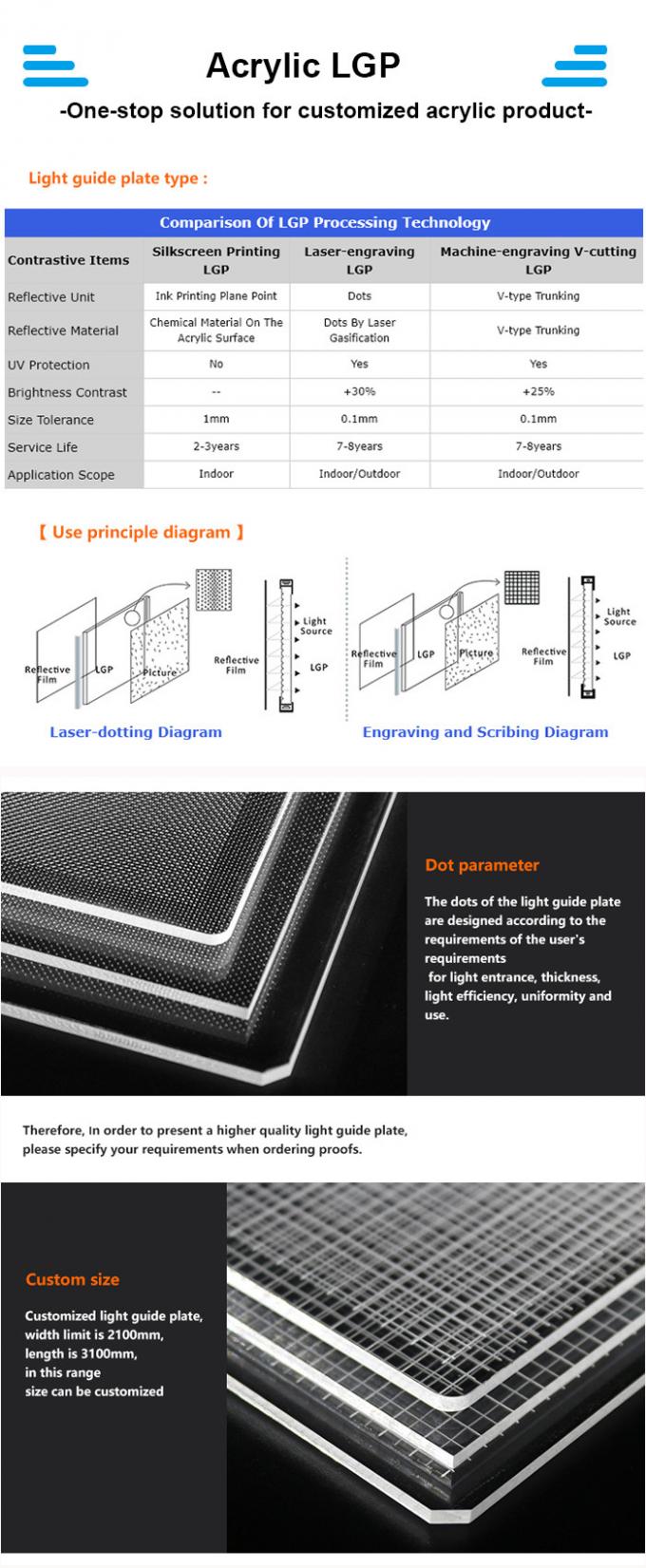 Acrylic LGP
-One-stop solution for customized acrylic product-

Light guide plate type :

Comparison Of LGP Processing Technology

| Contrastive Items | Silkscreen Printing LGP | Laser-engraving LGP | Machine-engraving V-cutting LGP |
|---|---|---|---|
| Reflective Unit | Ink Printing Plane Point | Dots | V-type Trunking |
| Reflective Material | Chemical Material On The Acrylic Surface | Dots By Laser Gasification | V-type Trunking |
| UV Protection | No | Yes | Yes |
| Brightness Contrast | -- | +30% | +25% |
| Size Tolerance | 1mm | 0.1mm | 0.1mm |
| Service Life | 2-3years | 7-8years | 7-8years |
| Application Scope | Indoor | Indoor/Outdoor | Indoor/Outdoor |

【 Use principle diagram 】

Reflective Film
LGP
Picture
Reflective Film
Light Source
LGP
Laser-dotting Diagram

Reflective Film
LGP
Picture
Reflective Film
Light Source
LGP
Engraving and Scribing Diagram

Dot parameter
The dots of the light guide plate are designed according to the requirements of the user's requirements for light entrance, thickness, light efficiency, uniformity and use.

Therefore, In order to present a higher quality light guide plate, please specify your requirements when ordering proofs.

Custom size
Customized light guide plate, width limit is 2100mm, length is 3100mm, in this range size can be customized